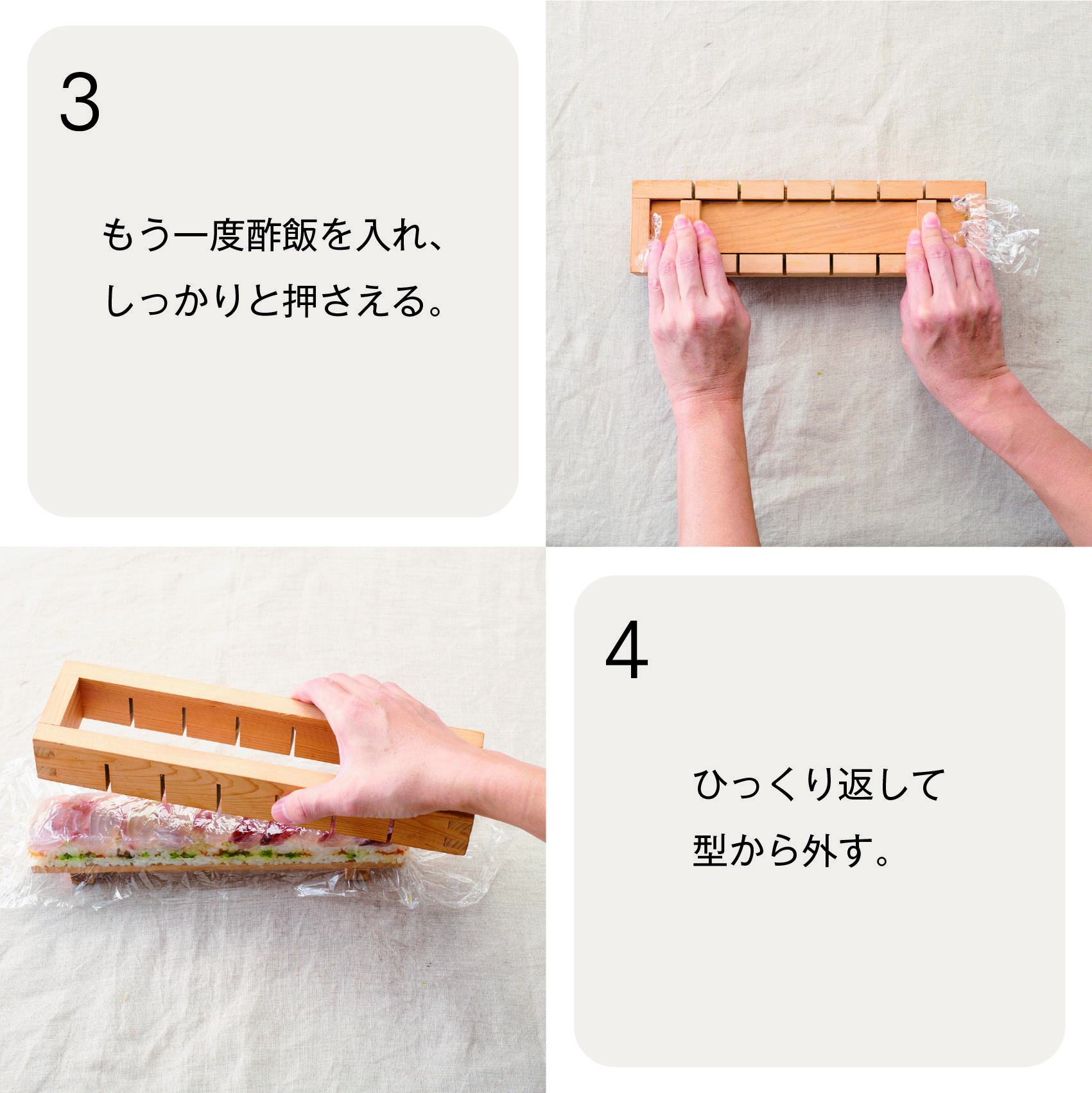 3

もう一度酢飯を入れ、
しっかりと押さえる。

4

ひっくり返して
型から外す。